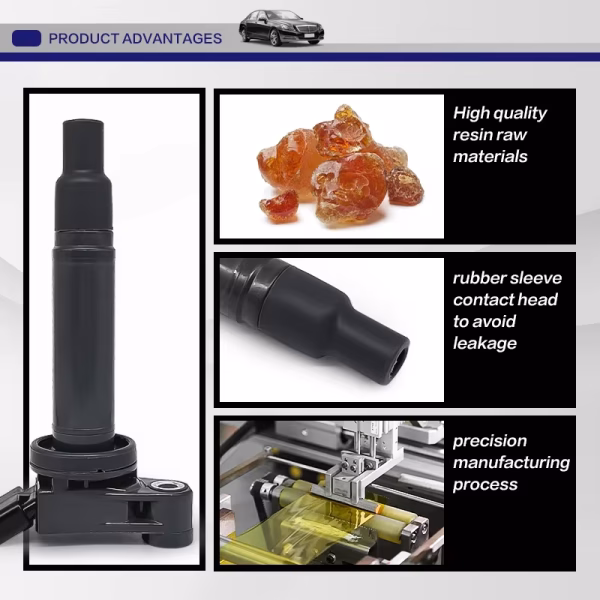 PRODUCT ADVANTAGES

High quality resin raw materials

rubber sleeve contact head to avoid leakage

precision manufacturing process