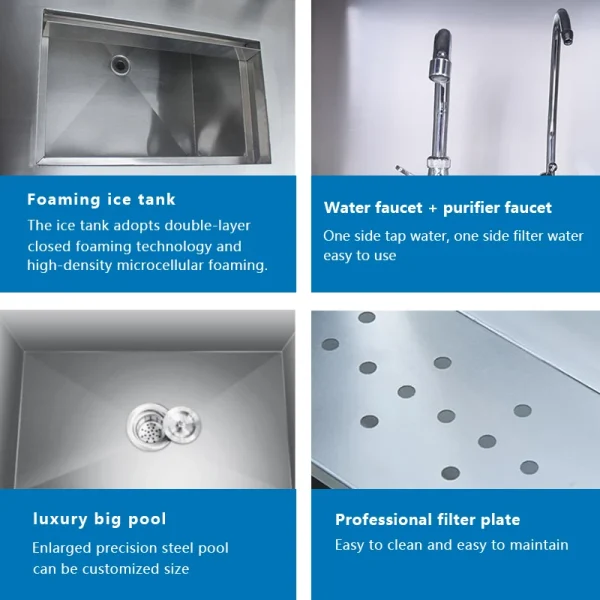 Foaming ice tank

The ice tank adopts double-layer closed foaming technology and high-density microcellular foaming.

Water faucet + purifier faucet

One side tap water, one side filter water easy to use

luxury big pool

Enlarged precision steel pool can be customized size

Professional filter plate

Easy to clean and easy to maintain