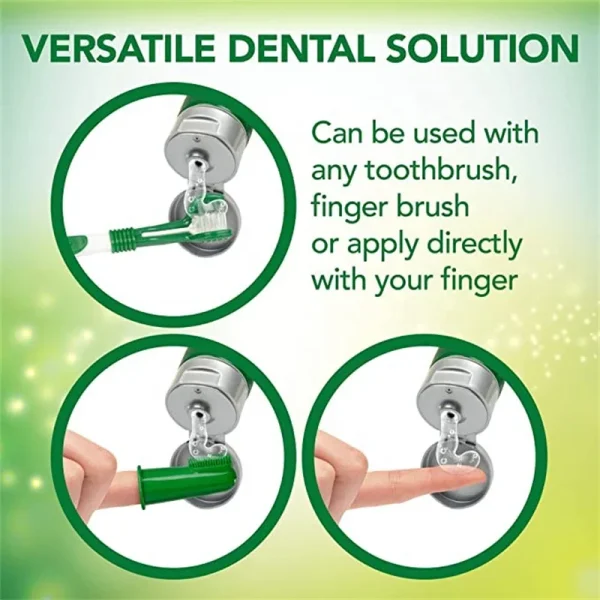 VERSATILE DENTAL SOLUTION

Can be used with any toothbrush, finger brush or apply directly with your finger