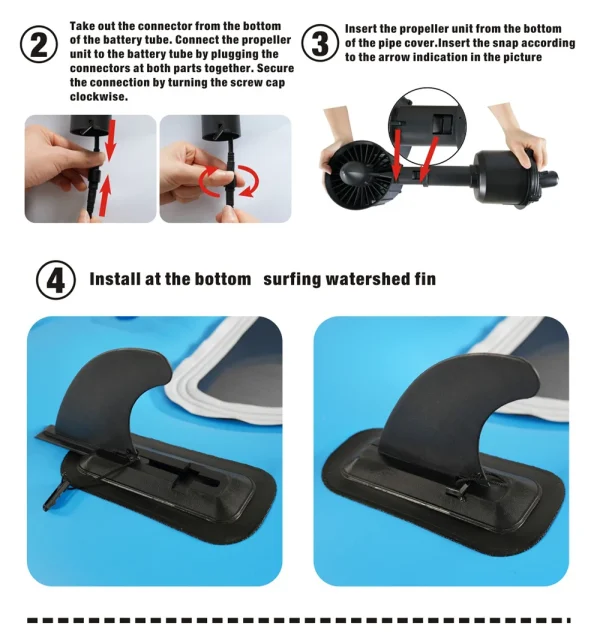 2 Take out the connector from the bottom of the battery tube. Connect the propeller unit to the battery tube by plugging the connectors at both parts together. Secure the connection by turning the screw cap clockwise.

3 Insert the propeller unit from the bottom of the pipe cover.Insert the snap according to the arrow indication in the picture

4 Install at the bottom surfing watershed fin