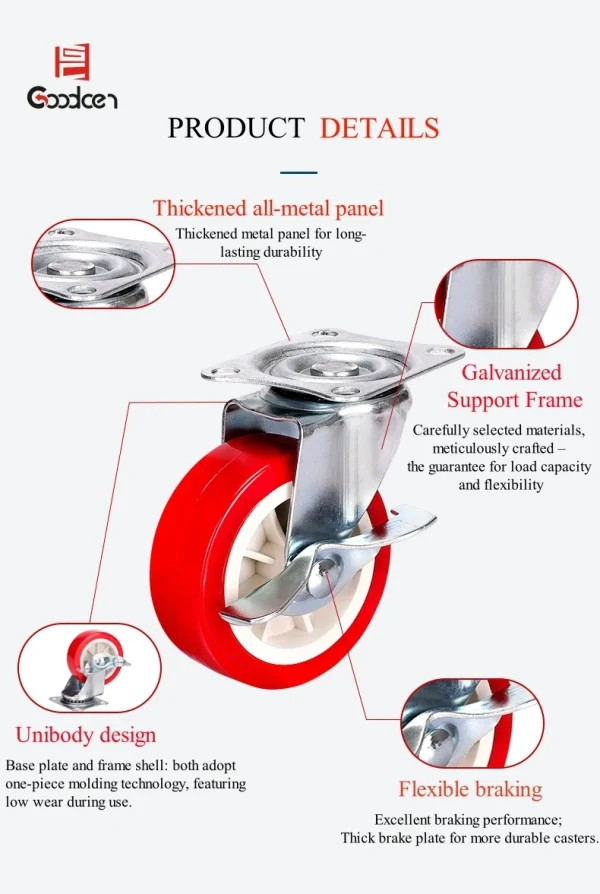 Goodcen

PRODUCT DETAILS

Thickened all-metal panel

Thickened metal panel for long-lasting durability

Galvanized Support Frame

Carefully selected materials, meticulously crafted – the guarantee for load capacity and flexibility

Unibody design

Base plate and frame shell: both adopt one-piece molding technology, featuring low wear during use.

Flexible braking

Excellent braking performance; Thick brake plate for more durable casters.