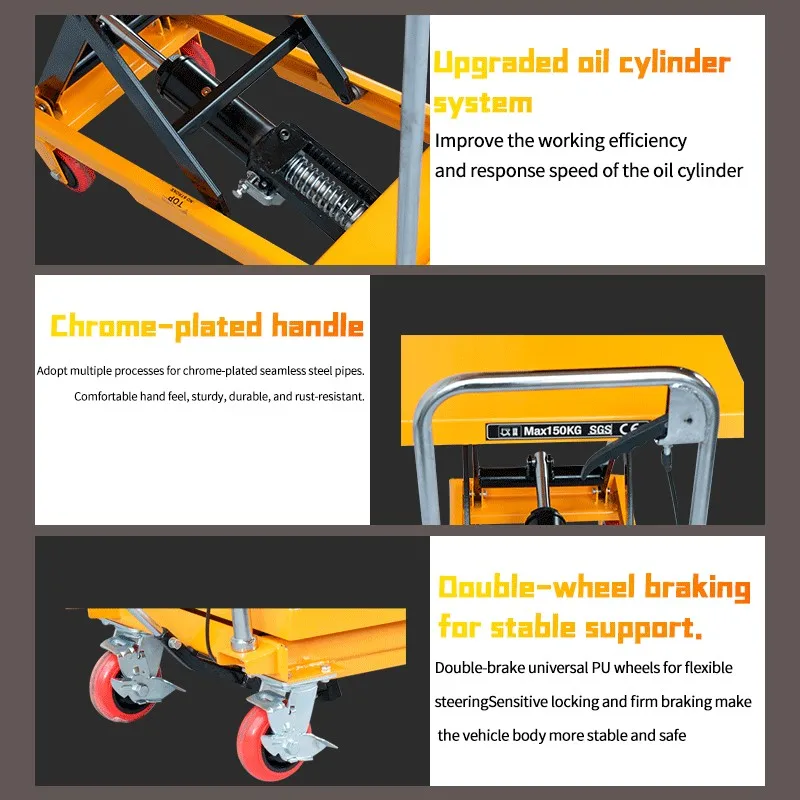 TOP

Upgraded oil cylinder system

Improve the working efficiency and response speed of the oil cylinder

Chrome-plated handle

Adopt multiple processes for chrome-plated seamless steel pipes.

Comfortable hand feel, sturdy, durable, and rust-resistant.

Max150KG SGS CE

Double-wheel braking for stable support.

Double-brake universal PU wheels for flexible steeringSensitive locking and firm braking make the vehicle body more stable and safe