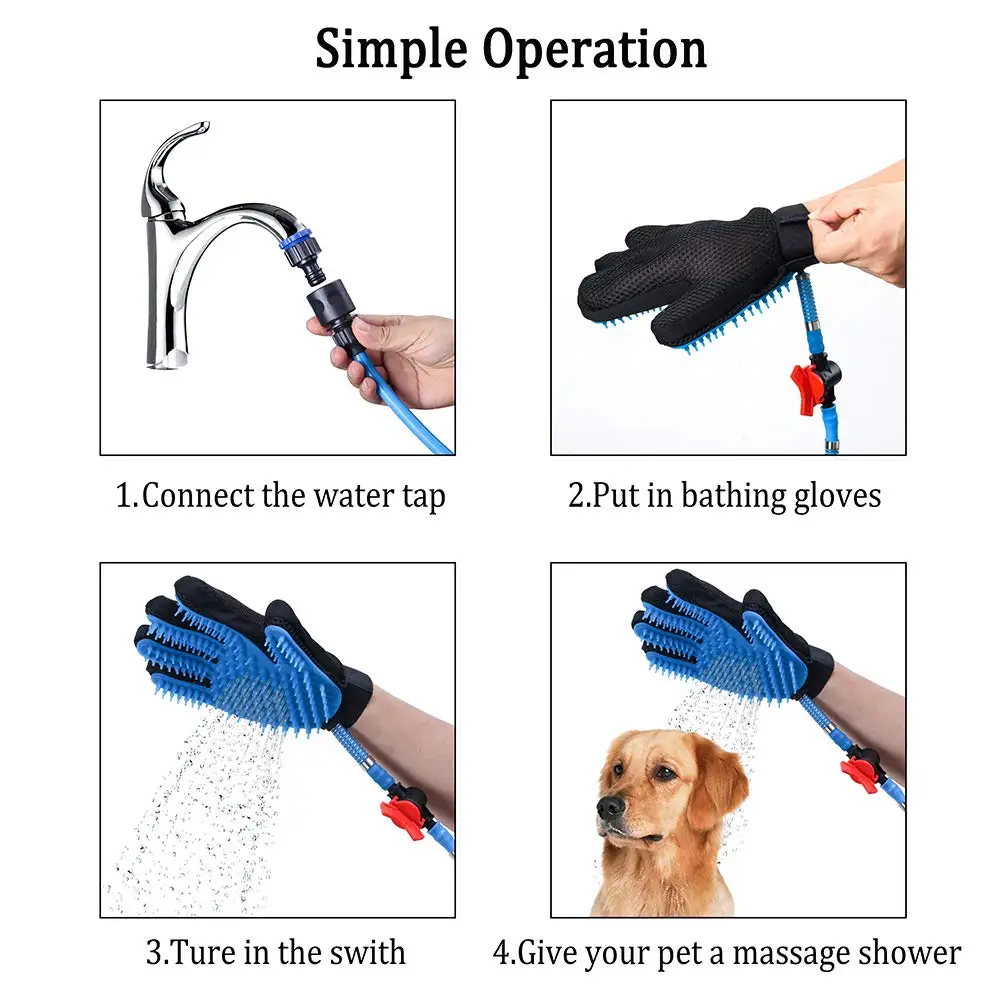 Simple Operation

1.Connect the water tap

2.Put in bathing gloves

3.Ture in the swith

4.Give your pet a massage shower