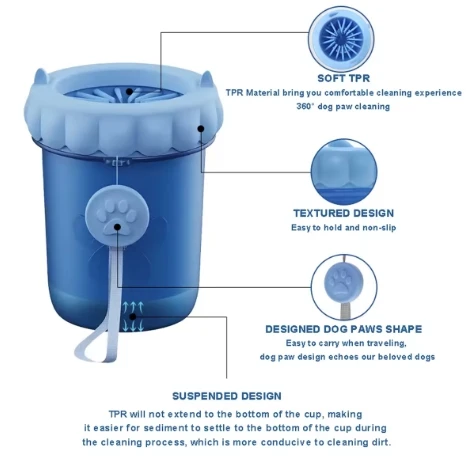 SOFT TPR
TPR Material bring you comfortable cleaning experience
360° dog paw cleaning

TEXTURED DESIGN
Easy to hold and non-slip

DESIGNED DOG PAWS SHAPE
Easy to carry when traveling,
dog paw design echoes our beloved dogs

SUSPENDED DESIGN
TPR will not extend to the bottom of the cup, making it easier for sediment to settle to the bottom of the cup during the cleaning process, which is more conducive to cleaning dirt.